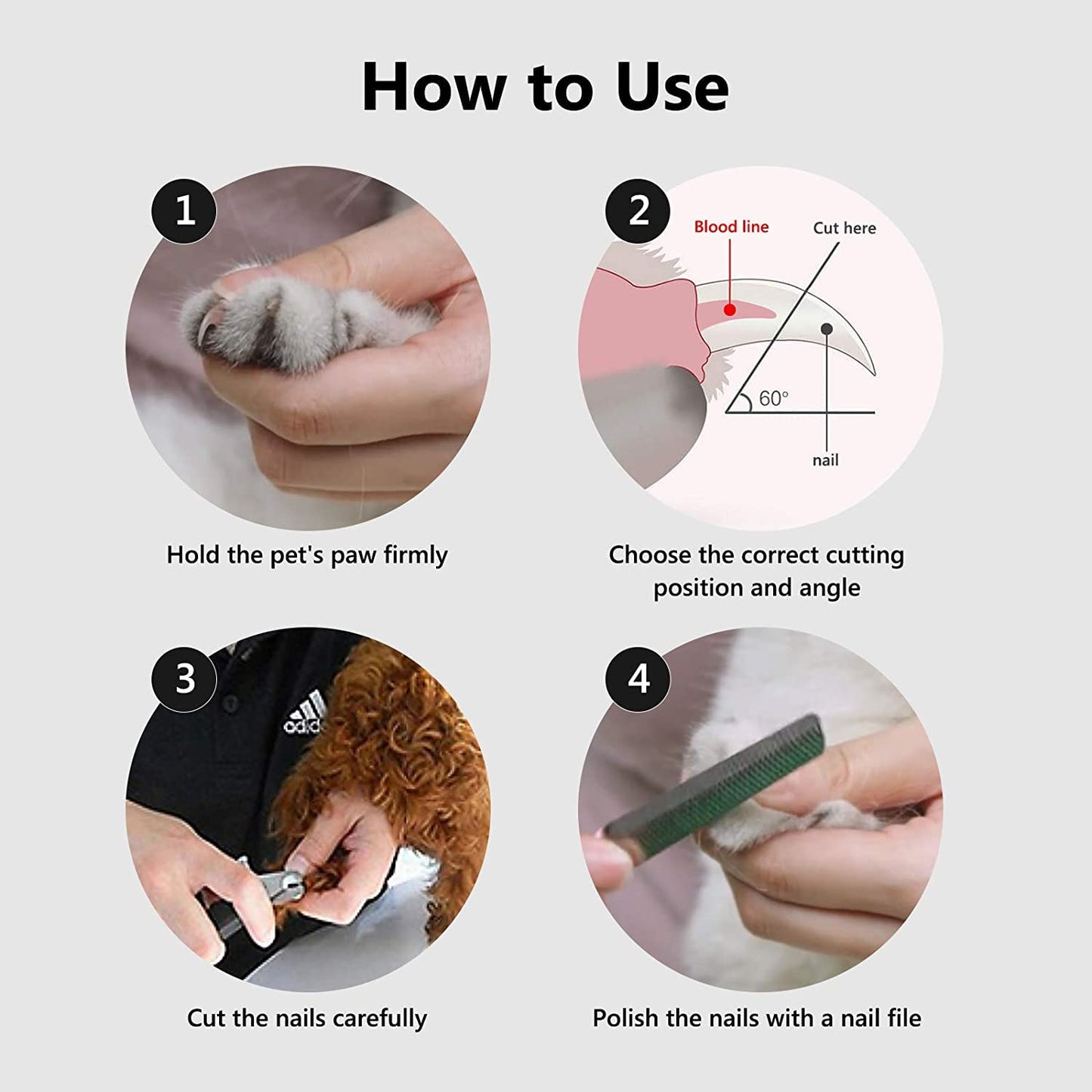 How to Use

1

Hold the pet's paw firmly

2

Blood line

Cut here

60°

nail

Choose the correct cutting position and angle

3

adidas

Cut the nails carefully

4

Polish the nails with a nail file