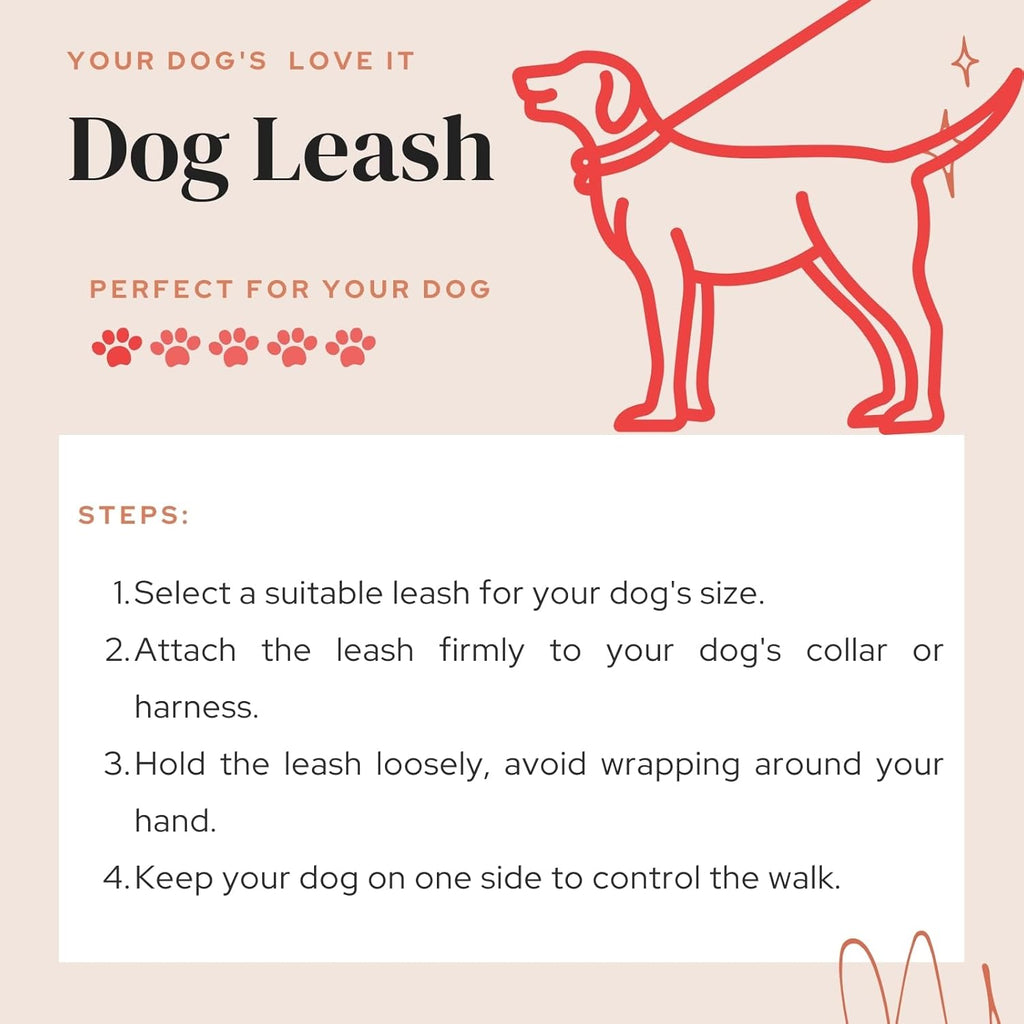 YOUR DOG'S LOVE IT

Dog Leash

PERFECT FOR YOUR DOG

STEPS:

1. Select a suitable leash for your dog's size.
2. Attach the leash firmly to your dog's collar or harness.
3. Hold the leash loosely, avoid wrapping around your hand.
4. Keep your dog on one side to control the walk.