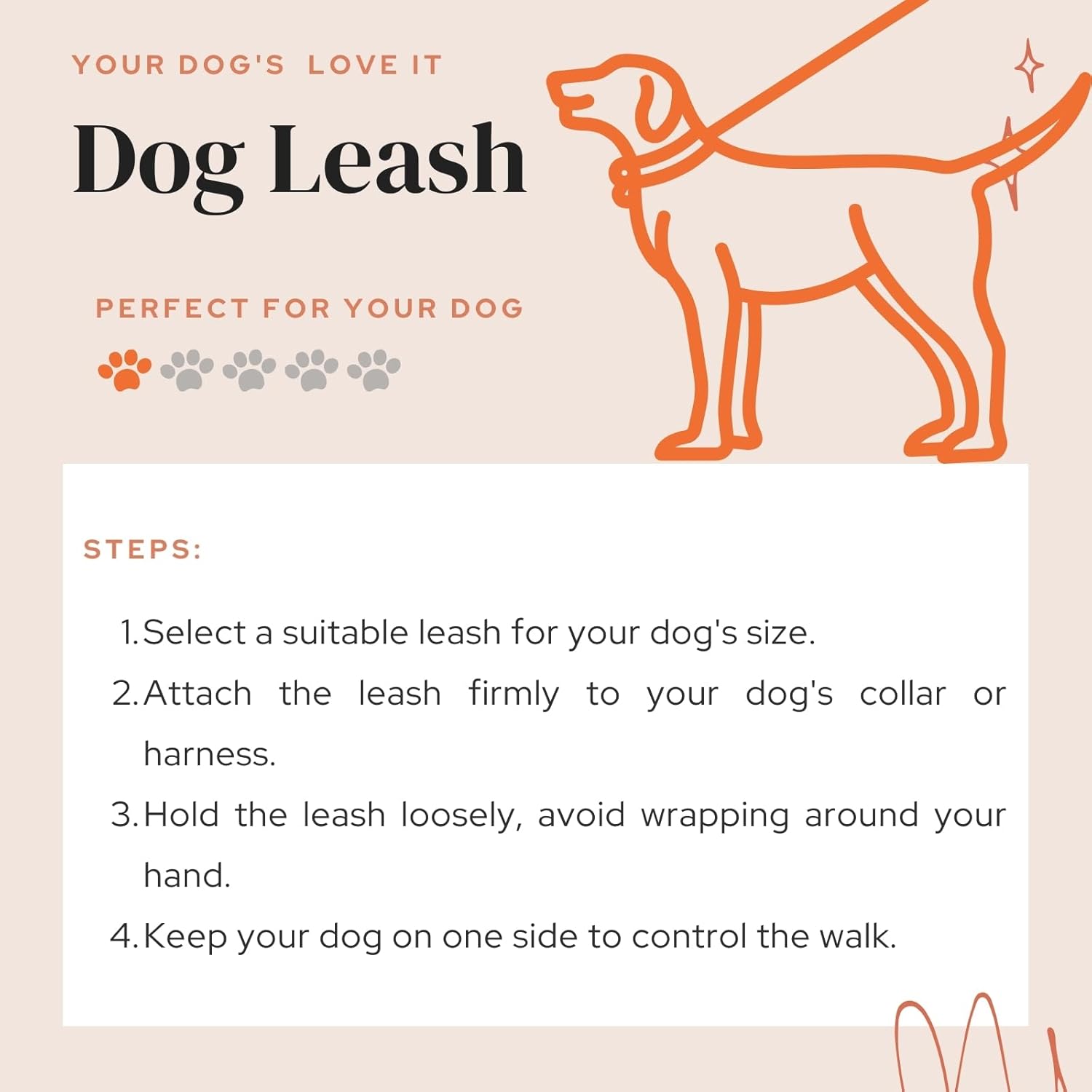 YOUR DOG'S LOVE IT

Dog Leash

PERFECT FOR YOUR DOG

STEPS:

1. Select a suitable leash for your dog's size.
2. Attach the leash firmly to your dog's collar or harness.
3. Hold the leash loosely, avoid wrapping around your hand.
4. Keep your dog on one side to control the walk.