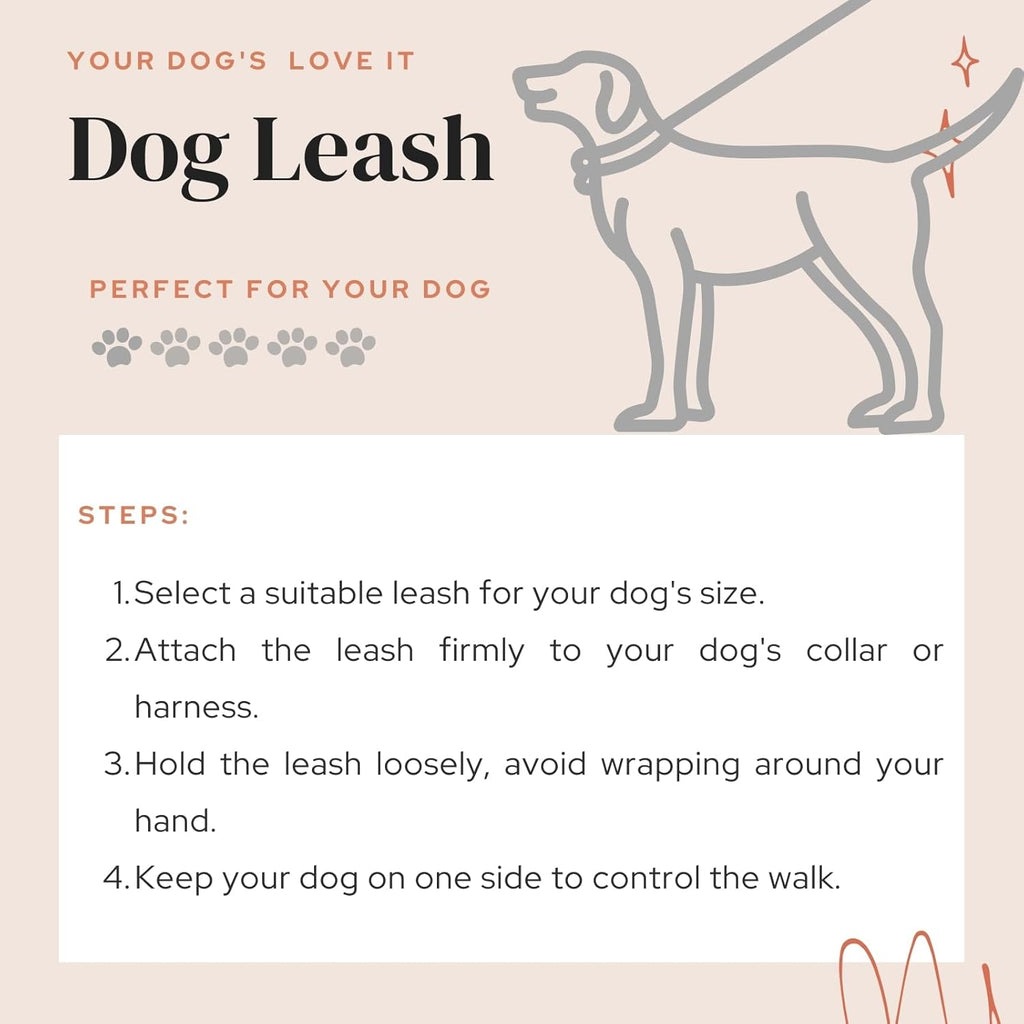 YOUR DOG'S LOVE IT

Dog Leash

PERFECT FOR YOUR DOG

STEPS:

1. Select a suitable leash for your dog's size.
2. Attach the leash firmly to your dog's collar or harness.
3. Hold the leash loosely, avoid wrapping around your hand.
4. Keep your dog on one side to control the walk.