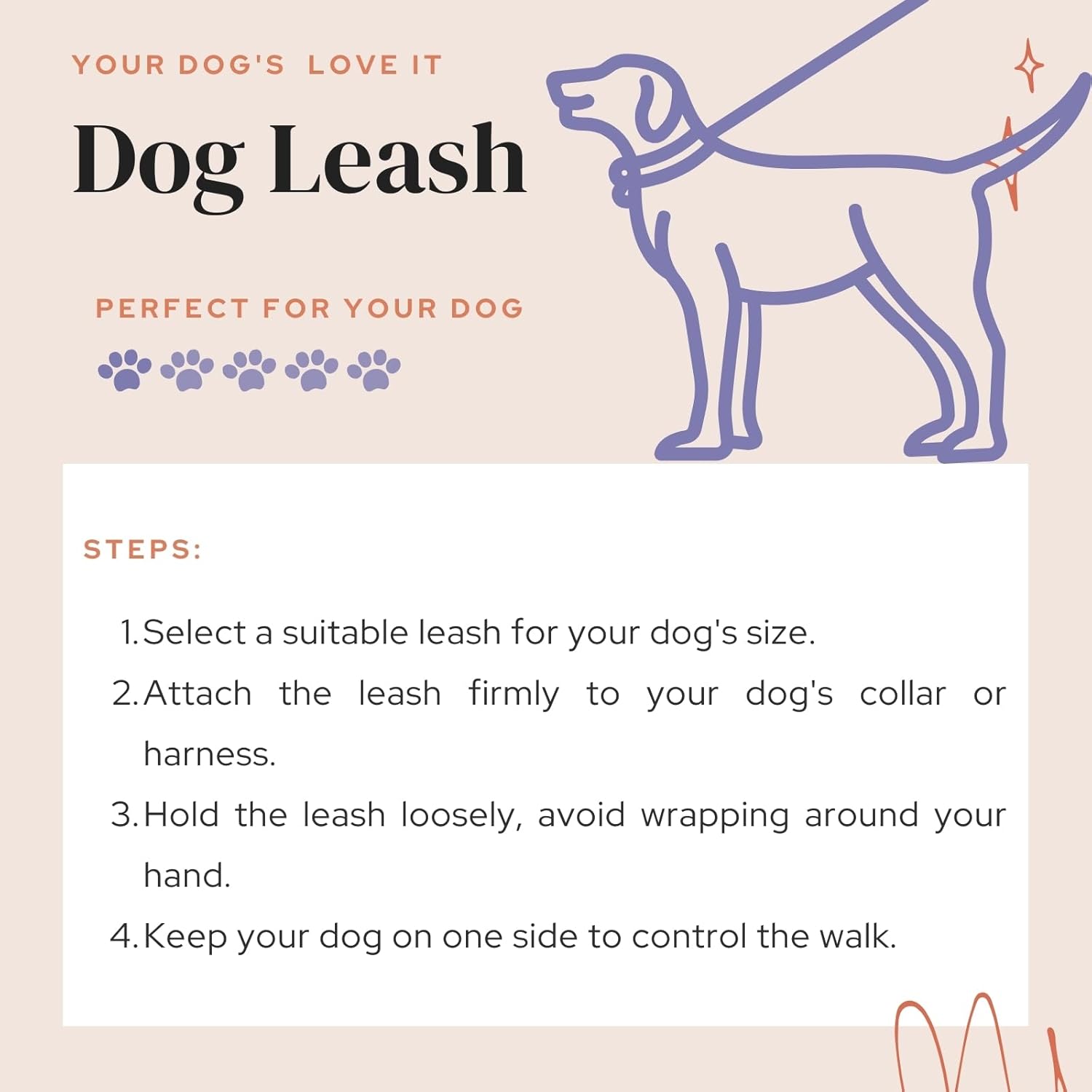 YOUR DOG'S LOVE IT

Dog Leash

PERFECT FOR YOUR DOG

STEPS:

1. Select a suitable leash for your dog's size.
2. Attach the leash firmly to your dog's collar or harness.
3. Hold the leash loosely, avoid wrapping around your hand.
4. Keep your dog on one side to control the walk.