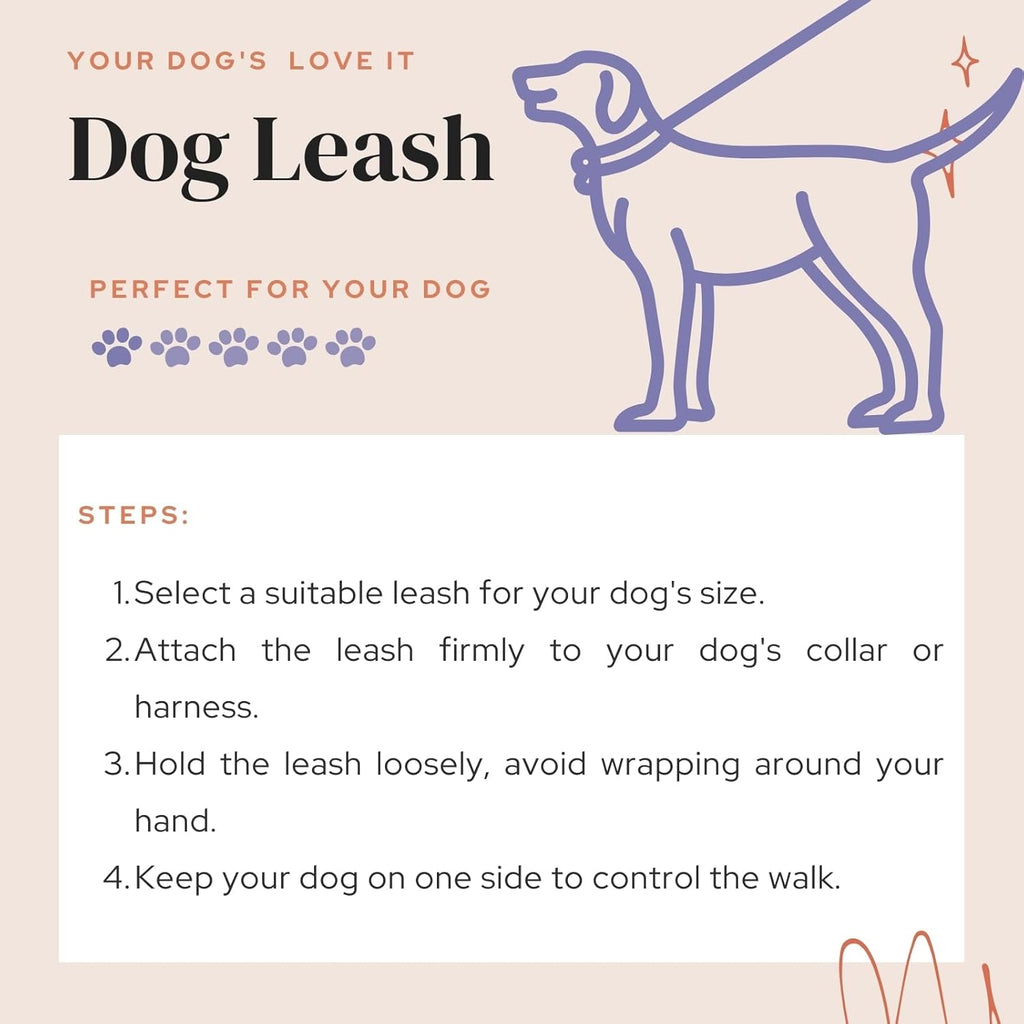 YOUR DOG'S LOVE IT

Dog Leash

PERFECT FOR YOUR DOG

STEPS:

1. Select a suitable leash for your dog's size.
2. Attach the leash firmly to your dog's collar or harness.
3. Hold the leash loosely, avoid wrapping around your hand.
4. Keep your dog on one side to control the walk.