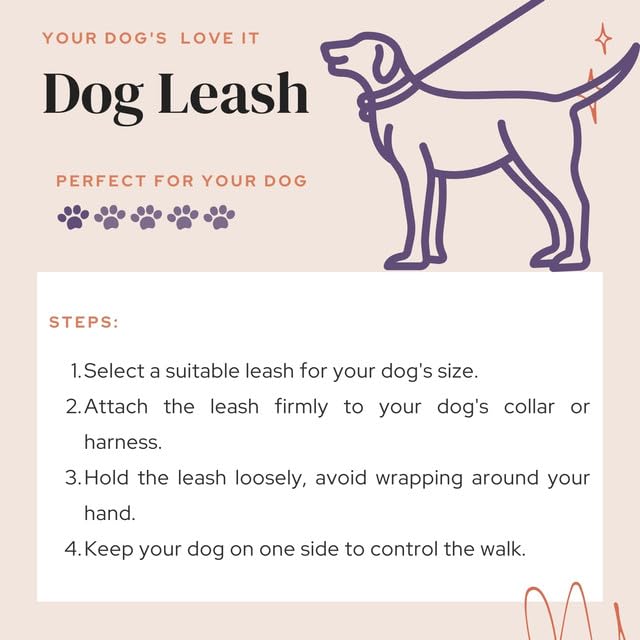 YOUR DOG'S LOVE IT

Dog Leash

PERFECT FOR YOUR DOG

STEPS:

1. Select a suitable leash for your dog's size.
2. Attach the leash firmly to your dog's collar or harness.
3. Hold the leash loosely, avoid wrapping around your hand.
4. Keep your dog on one side to control the walk.