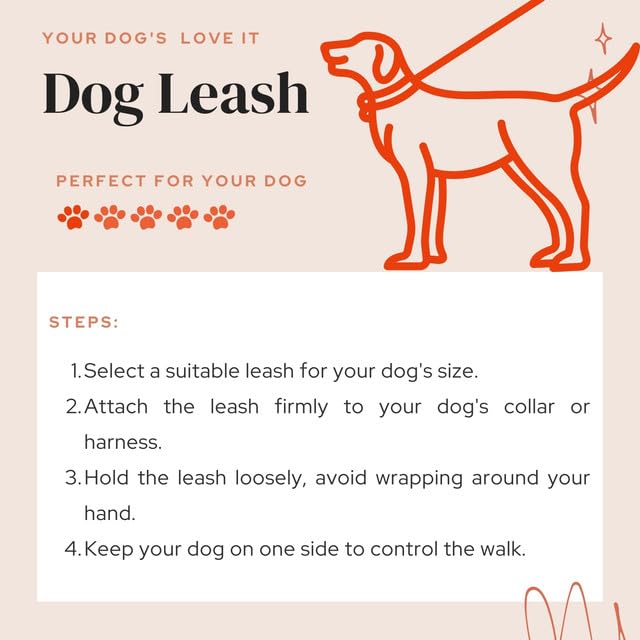 YOUR DOG'S LOVE IT

Dog Leash

PERFECT FOR YOUR DOG

STEPS:

1. Select a suitable leash for your dog's size.
2. Attach the leash firmly to your dog's collar or harness.
3. Hold the leash loosely, avoid wrapping around your hand.
4. Keep your dog on one side to control the walk.