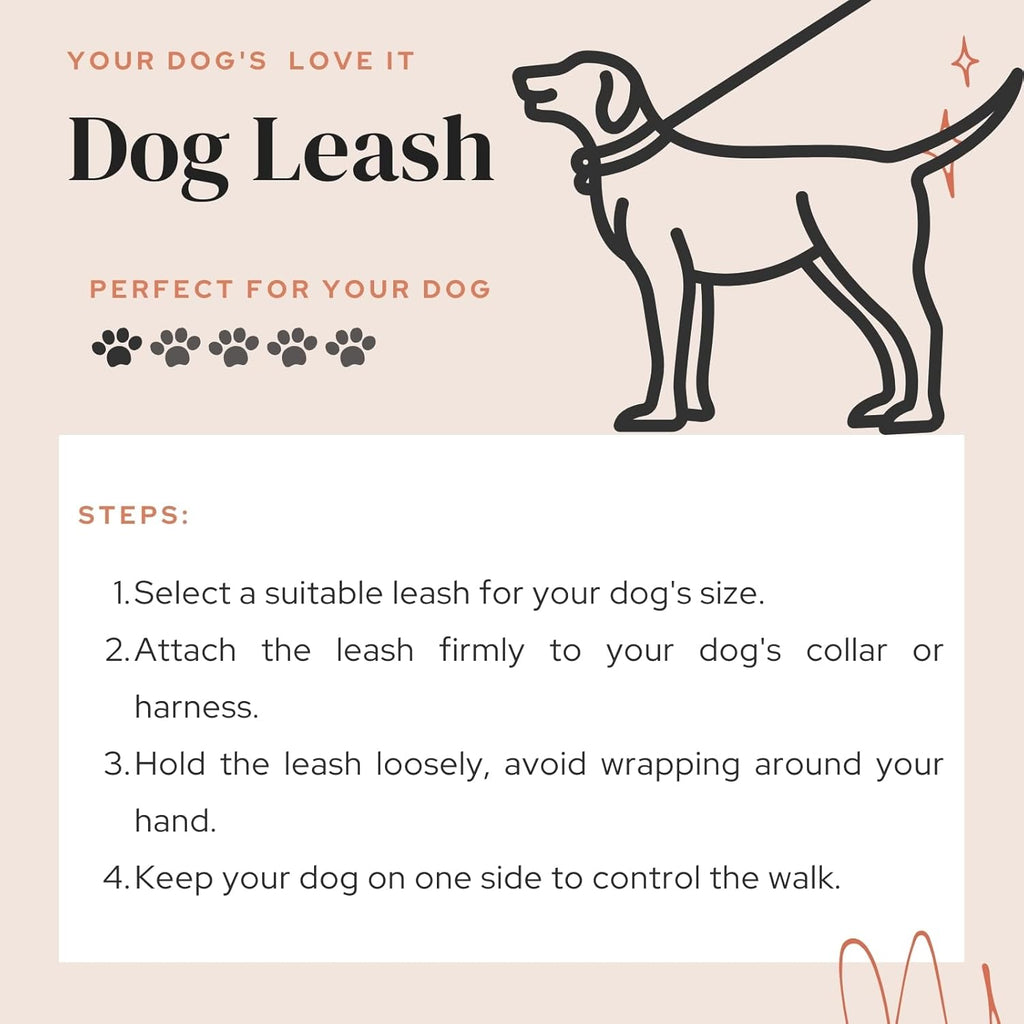 YOUR DOG'S LOVE IT

Dog Leash

PERFECT FOR YOUR DOG

STEPS:

1. Select a suitable leash for your dog's size.
2. Attach the leash firmly to your dog's collar or harness.
3. Hold the leash loosely, avoid wrapping around your hand.
4. Keep your dog on one side to control the walk.