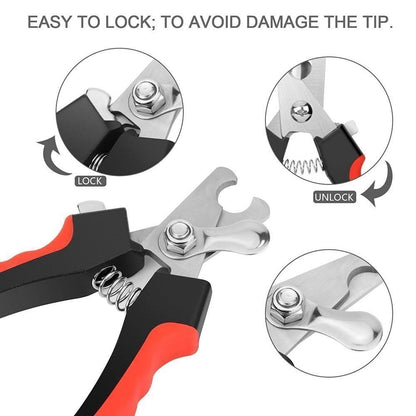 EASY TO LOCK; TO AVOID DAMAGE THE TIP.

LOCK

UNLOCK