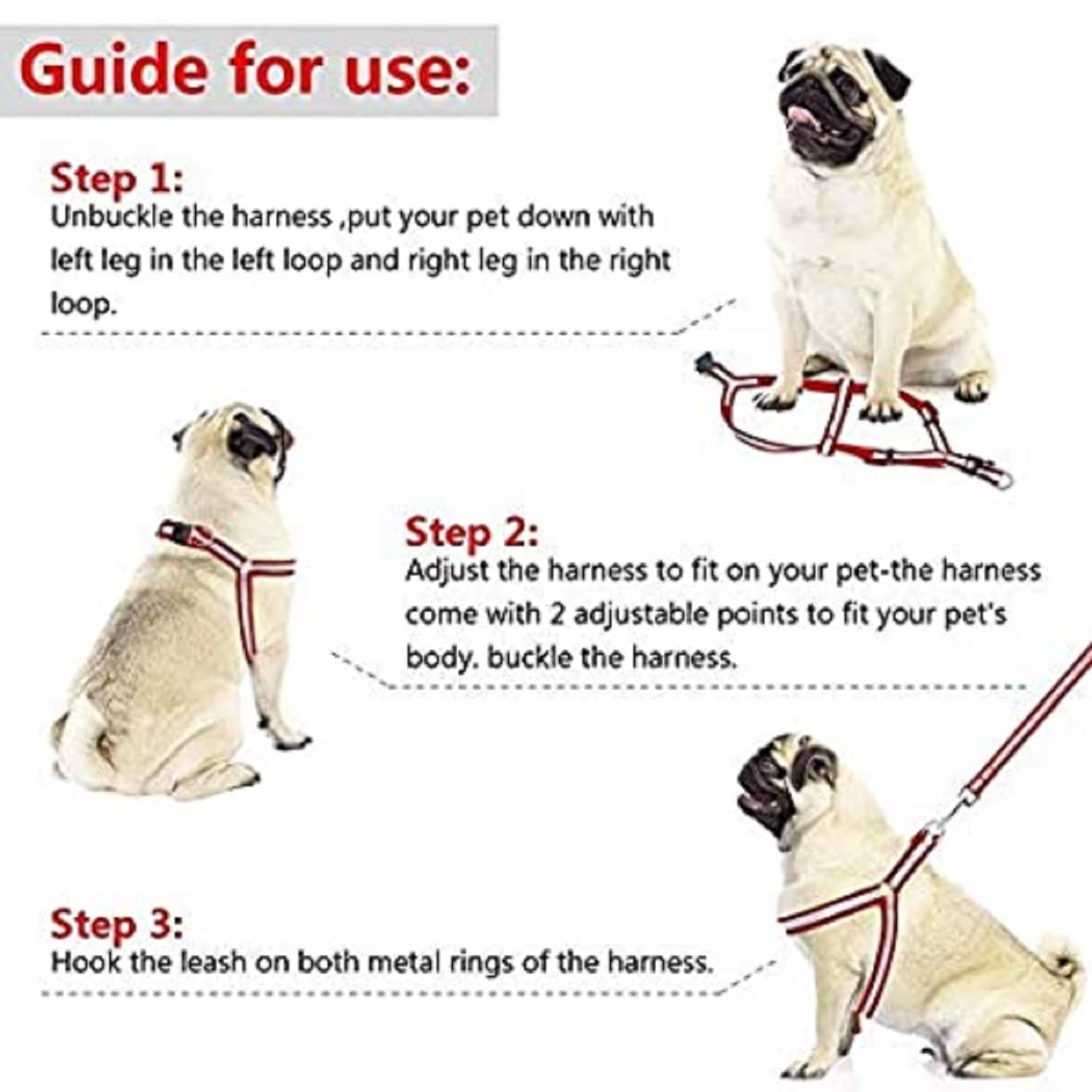 Guide for use:

Step 1:
Unbuckle the harness ,put your pet down with left leg in the left loop and right leg in the right loop.

Step 2:
Adjust the harness to fit on your pet-the harness come with 2 adjustable points to fit your pet's body. buckle the harness.

Step 3:
Hook the leash on both metal rings of the harness.