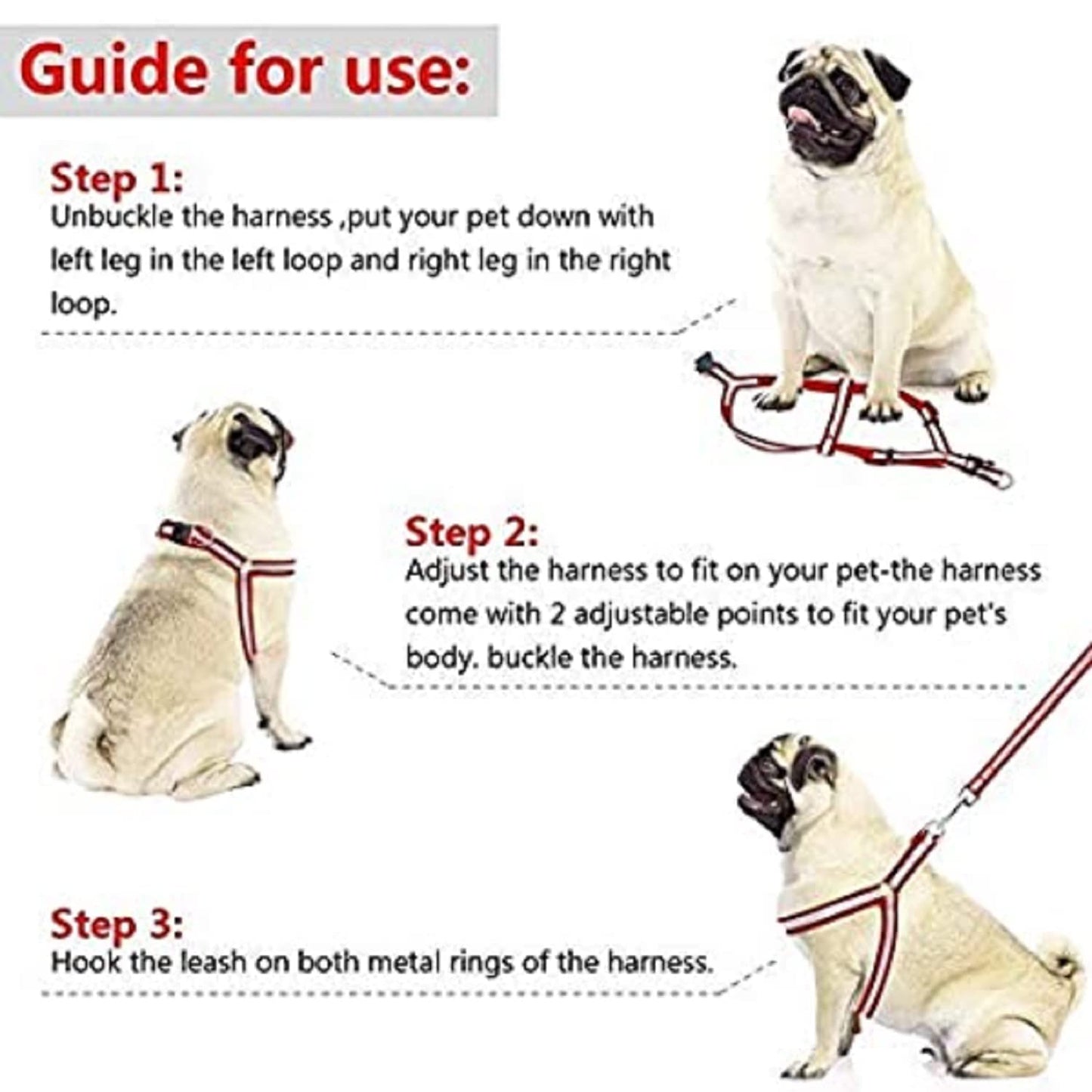 Guide for use:

Step 1:
Unbuckle the harness ,put your pet down with left leg in the left loop and right leg in the right loop.

Step 2:
Adjust the harness to fit on your pet-the harness come with 2 adjustable points to fit your pet's body. buckle the harness.

Step 3:
Hook the leash on both metal rings of the harness.