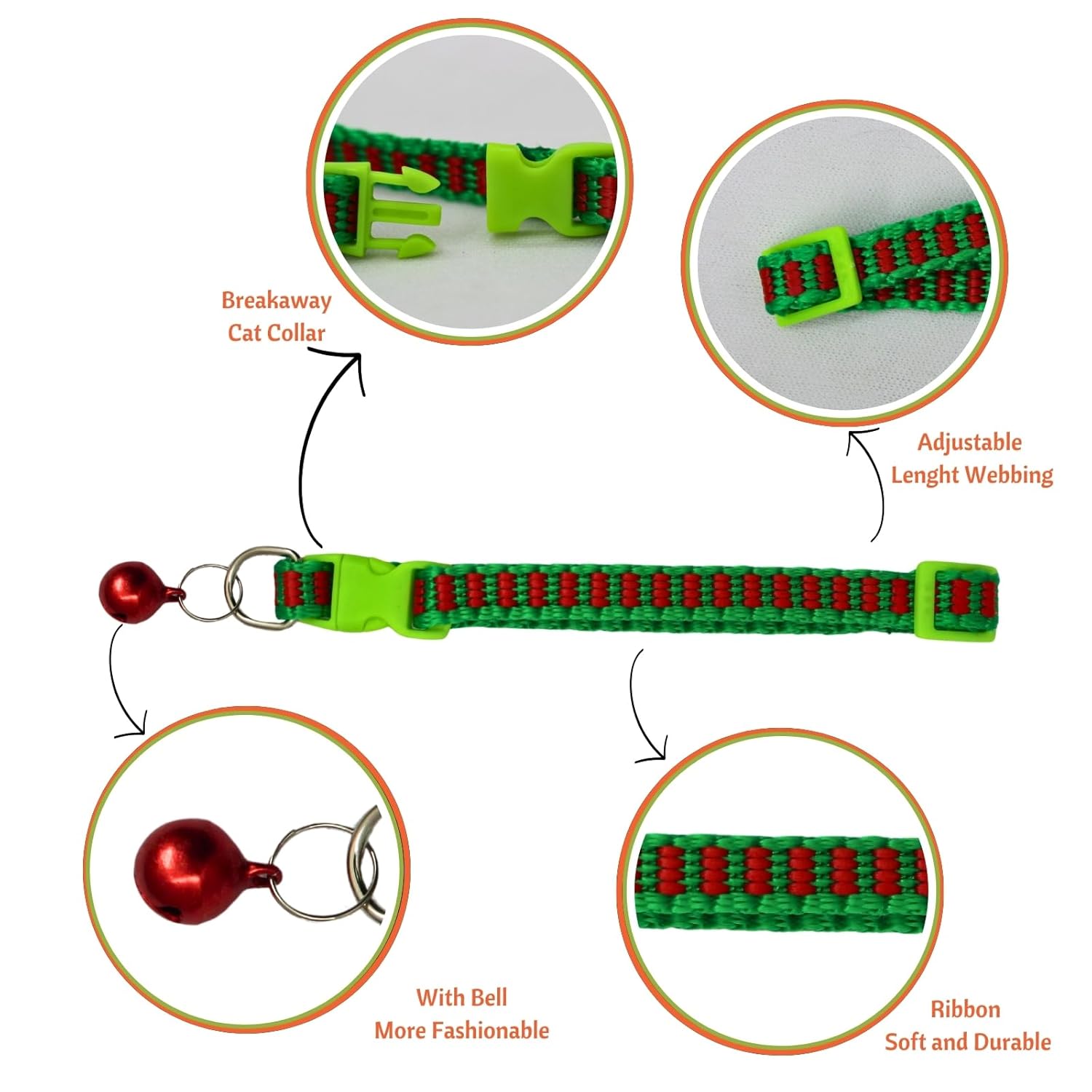 Breakaway Cat Collar

Adjustable Lenght Webbing

With Bell More Fashionable

Ribbon Soft and Durable