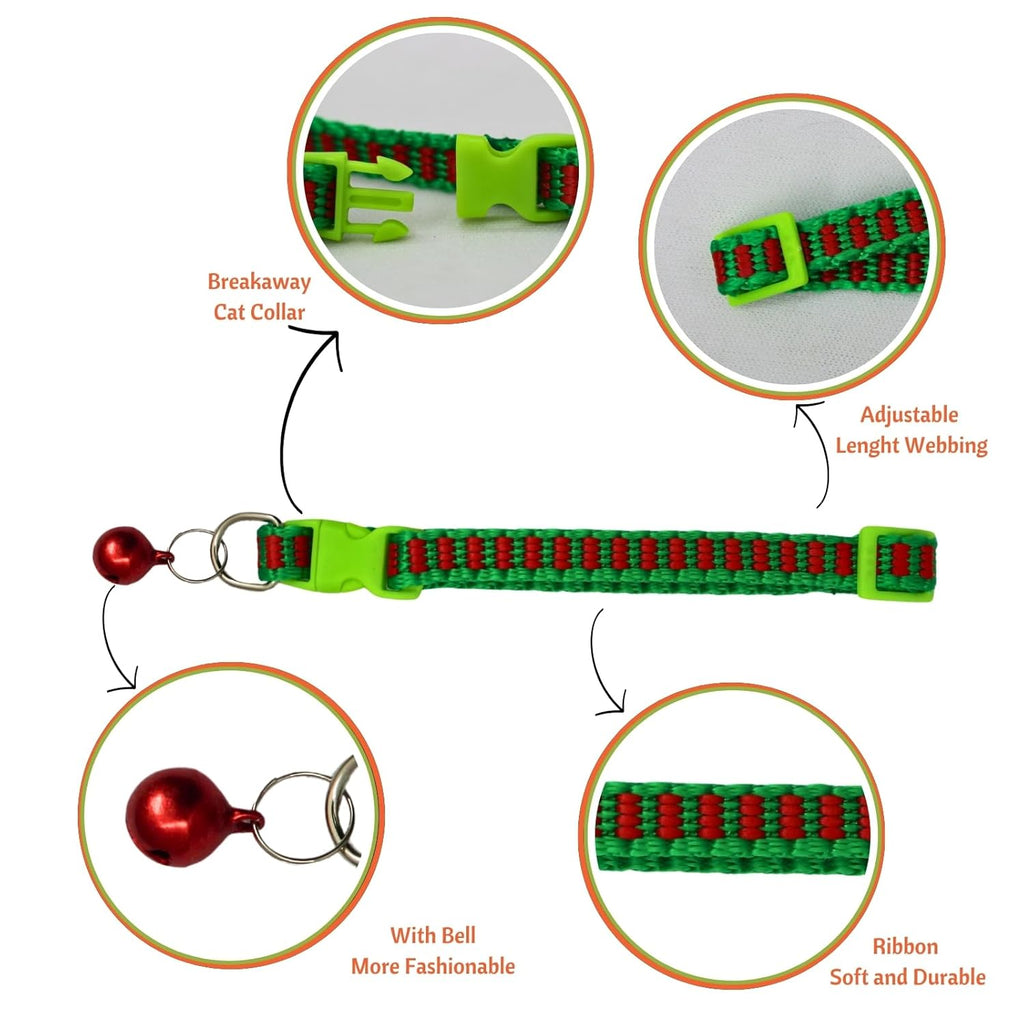 Breakaway
Cat Collar

Adjustable
Lenght Webbing

With Bell
More Fashionable

Ribbon
Soft and Durable