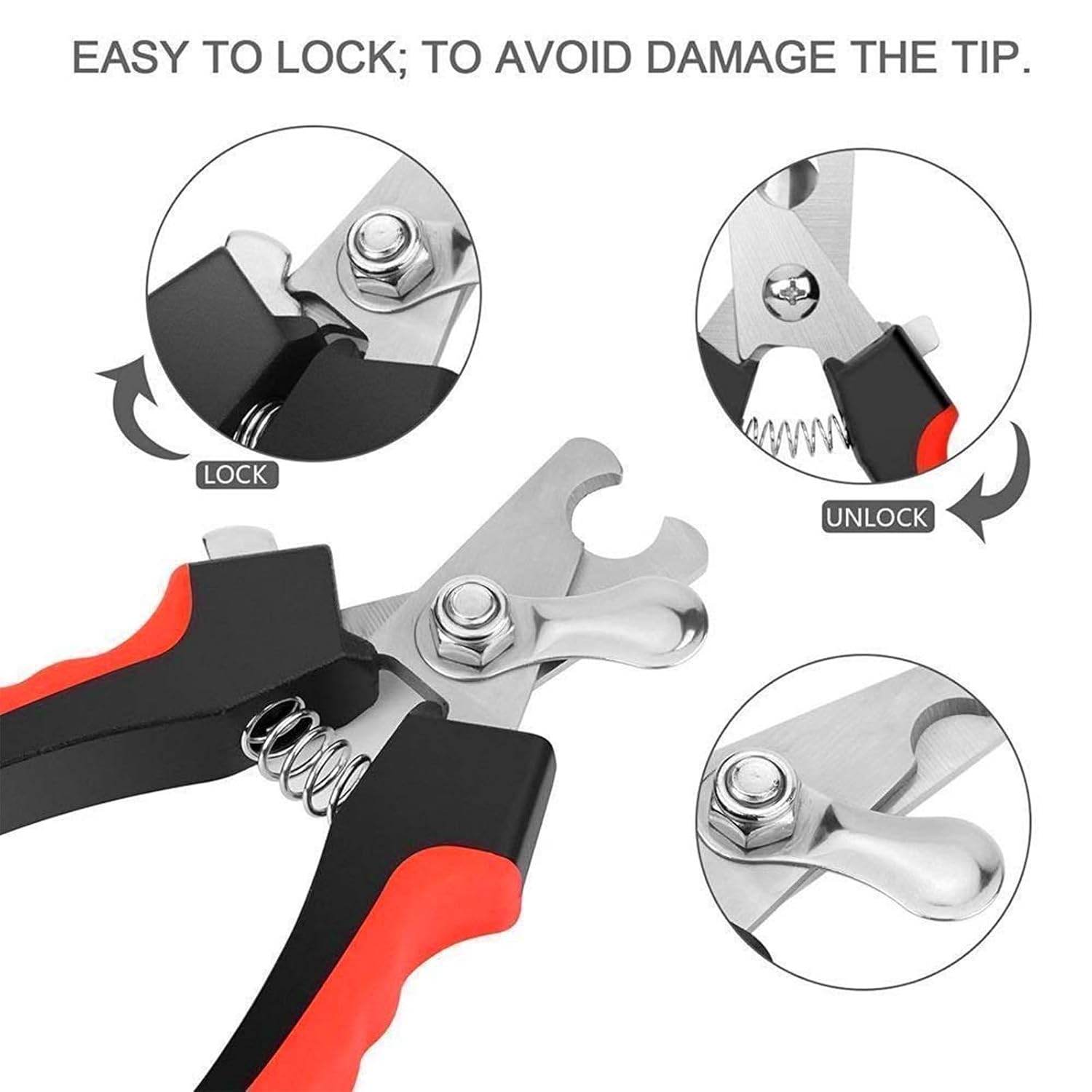 EASY TO LOCK; TO AVOID DAMAGE THE TIP.

LOCK

UNLOCK