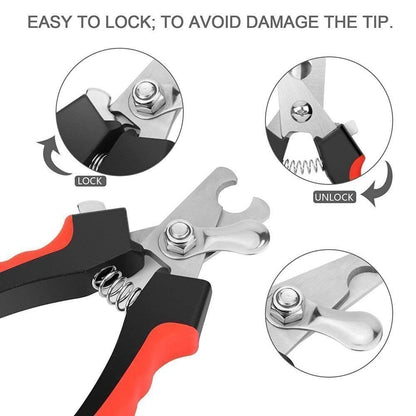 EASY TO LOCK; TO AVOID DAMAGE THE TIP.

LOCK

UNLOCK